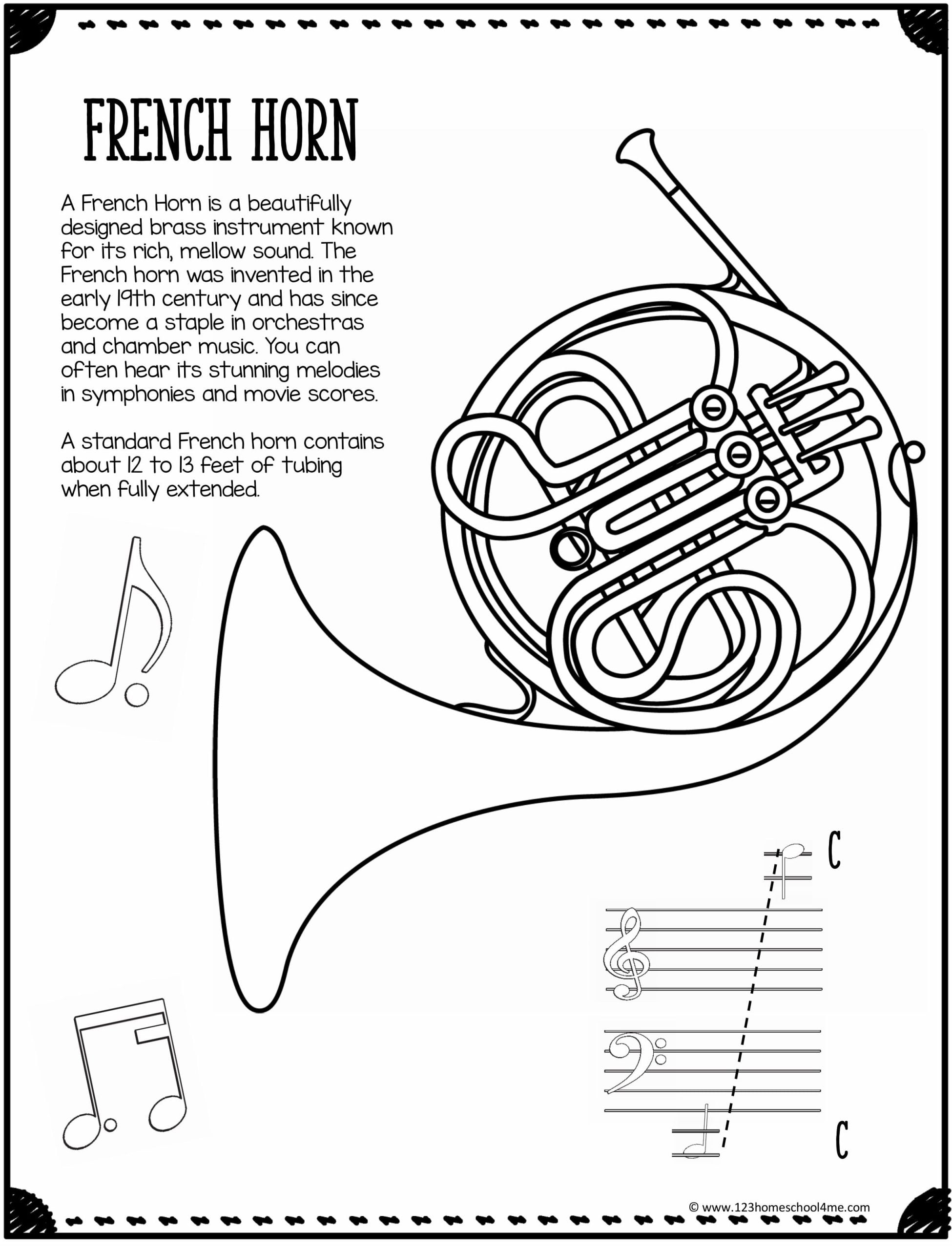 FRENCH HORN

A French Horn is a beautifully designed brass instrument known for its rich, mellow sound. The French horn was invented in the early 19th century and has since become a staple in orchestras and chamber music. You can often hear its stunning melodies in symphonies and movie scores.

A standard French horn contains about 12 to 13 feet of tubing when fully extended.

C

C

© www.123homeschool4me.com