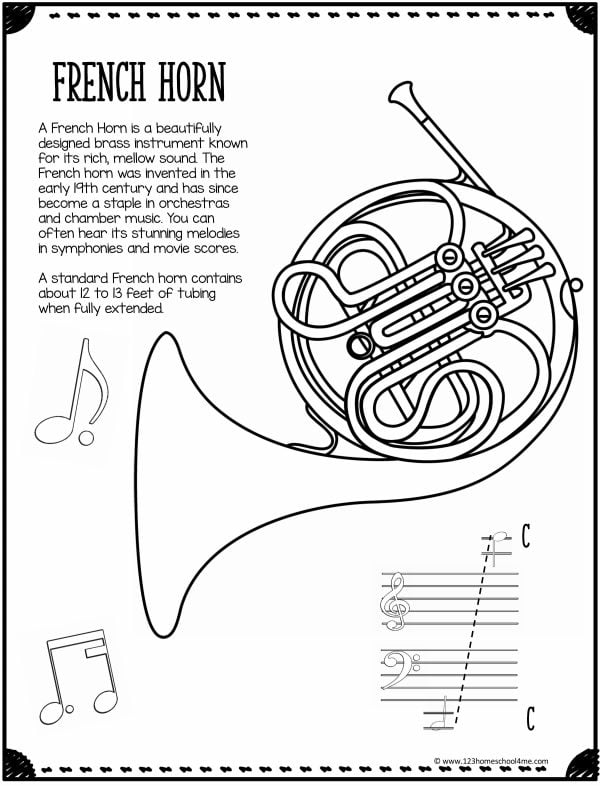 FRENCH HORN

A French Horn is a beautifully designed brass instrument known for its rich, mellow sound. The French horn was invented in the early 19th century and has since become a staple in orchestras and chamber music. You can often hear its stunning melodies in symphonies and movie scores.

A standard French horn contains about 12 to 13 feet of tubing when fully extended.

C

C

© www.123homeschool4me.com