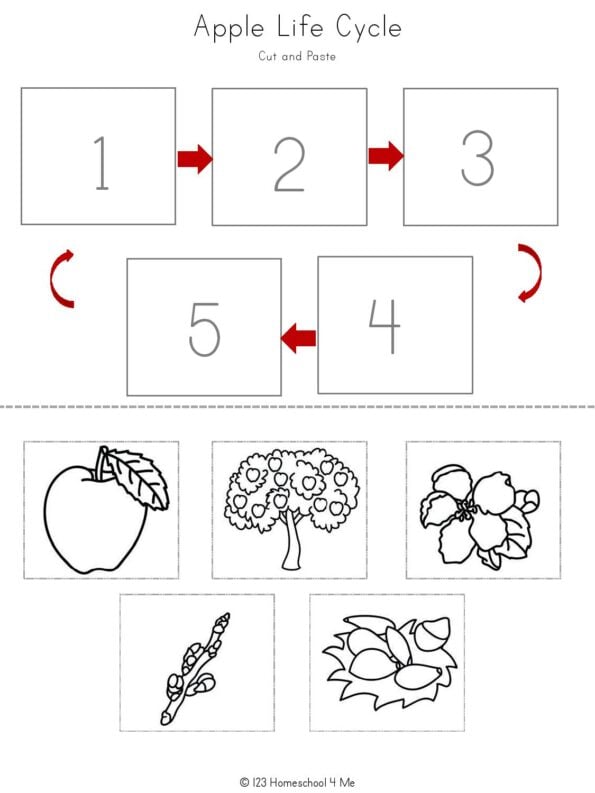 Apple Life Cycle

Cut and Paste

1

2

3

5

4

© 123 Homeschool 4 Me